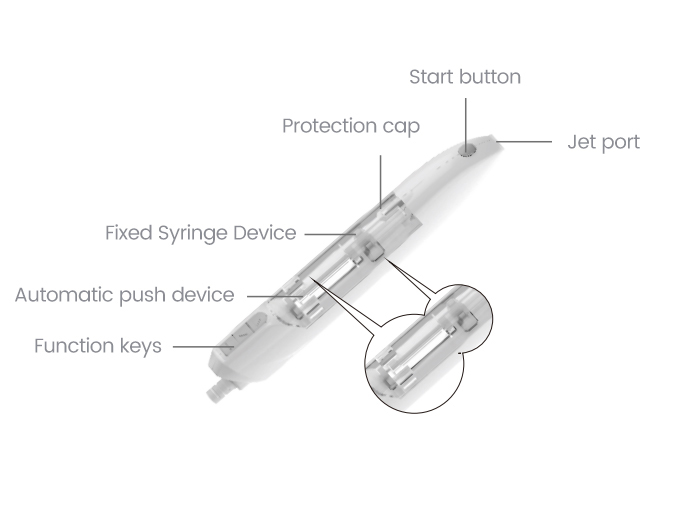 Start button

Protection cap

Jet port

Fixed Syringe Device

Automatic push device

Function keys